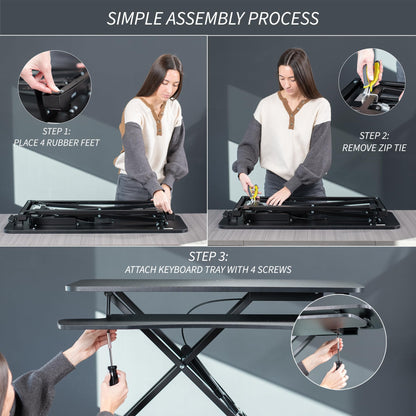 SIMPLE ASSEMBLY PROCESS

STEP 1:
PLACE 4 RUBBER FEET

STEP 2:
REMOVE ZIP TIE

STEP 3:
ATTACH KEYBOARD TRAY WITH 4 SCREWS