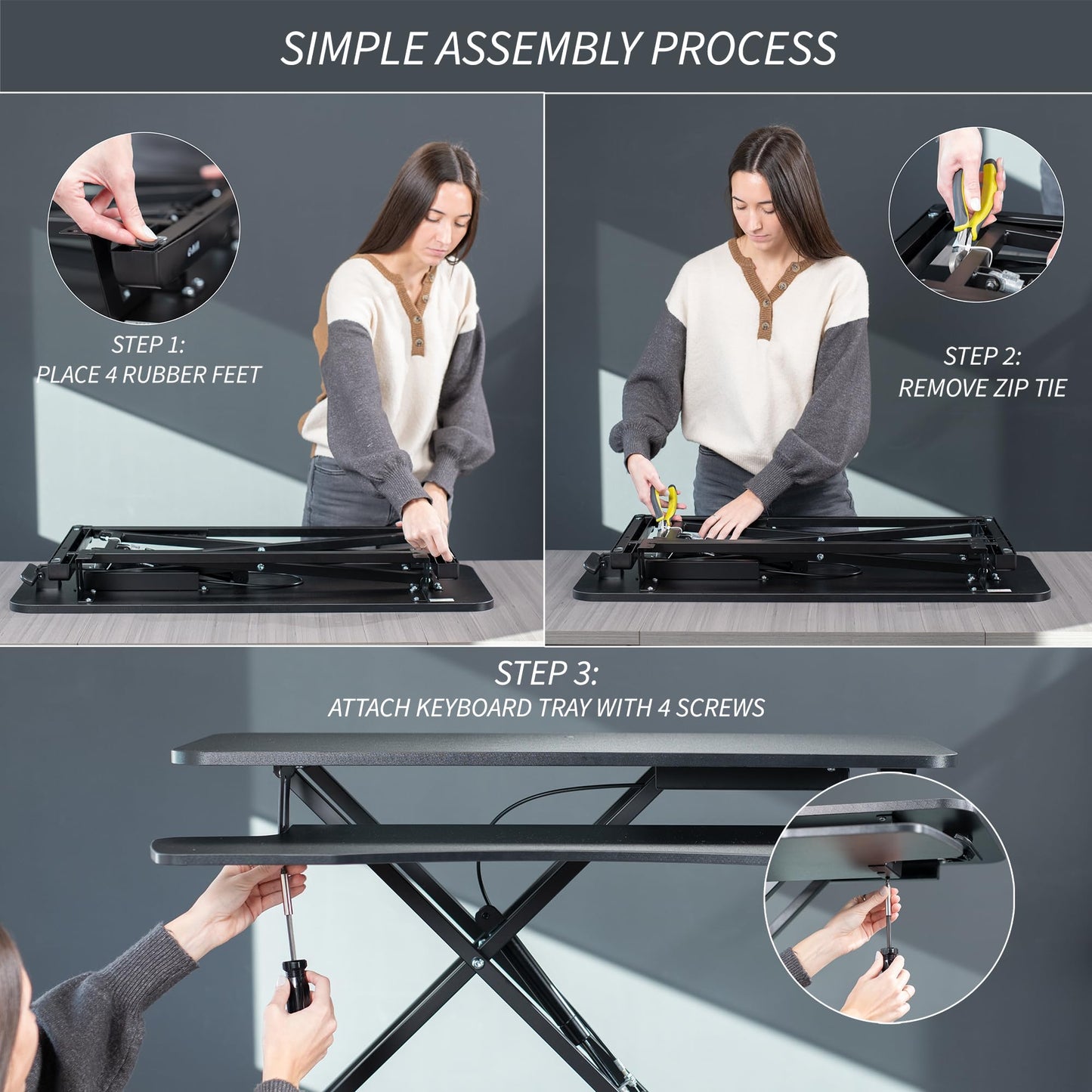 SIMPLE ASSEMBLY PROCESS

STEP 1:
PLACE 4 RUBBER FEET

STEP 2:
REMOVE ZIP TIE

STEP 3:
ATTACH KEYBOARD TRAY WITH 4 SCREWS